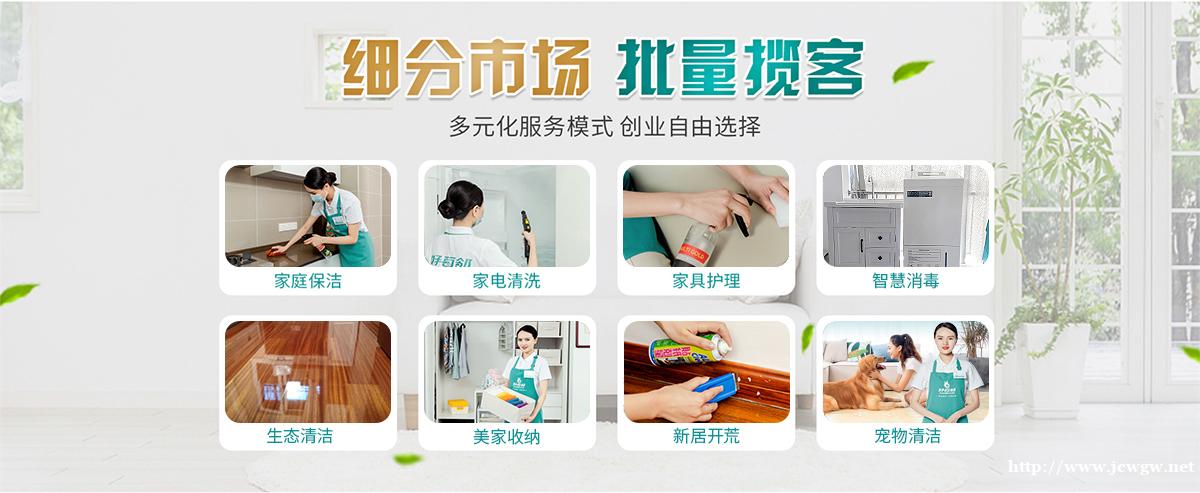 细分市场 批量揽客

多元化服务模式 创业自由选择

家庭保洁

家电清洗

家具护理

智慧消毒

生态清洁

美家收纳

新居开荒

宠物清洁

http://www.jcwgw.net