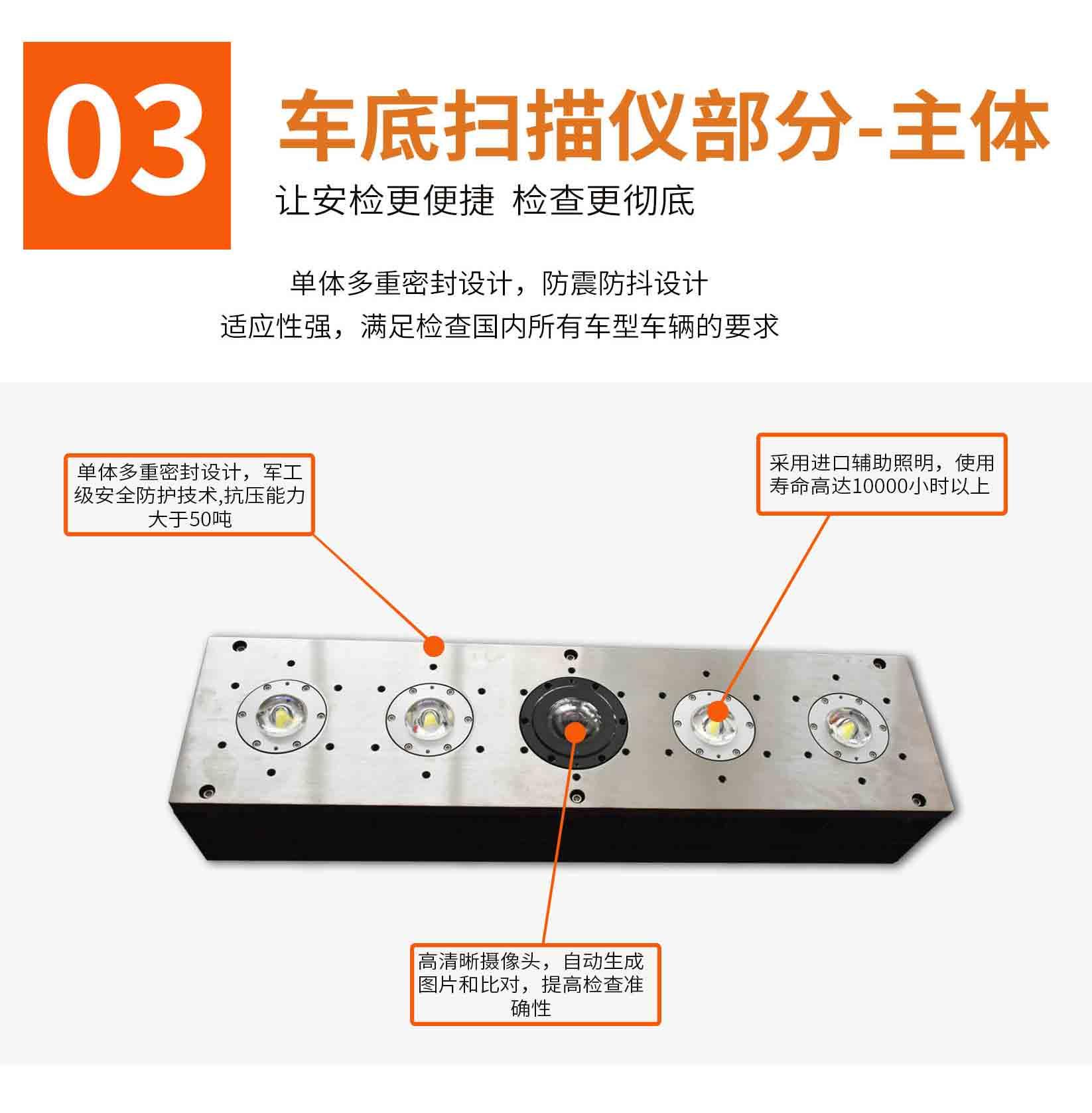 03

车底扫描仪部分-主体

让安检更便捷 检查更彻底

单体多重密封设计，防震防抖设计
适应性强，满足检查国内所有车型车辆的要求

单体多重密封设计，军工级安全防护技术,抗压能力大于50吨

采用进口辅助照明，使用寿命高达10000小时以上

高清晰摄像头，自动生成图片和比对，提高检查准确性