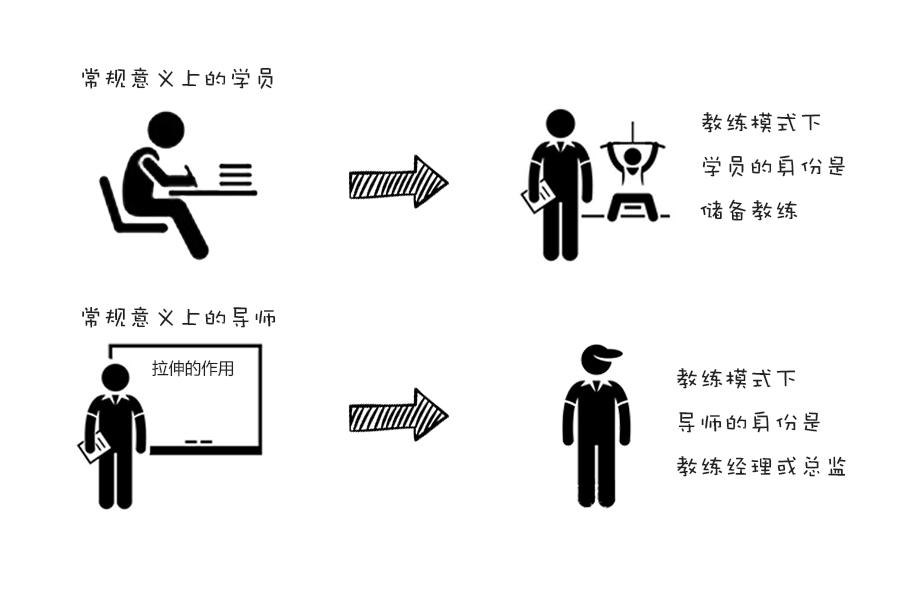 常规意义上的学员

教练模式下
学员的身份是
储备教练

常规意义上的导师

拉伸的作用

教练模式下
导师的身份是
教练经理或总监