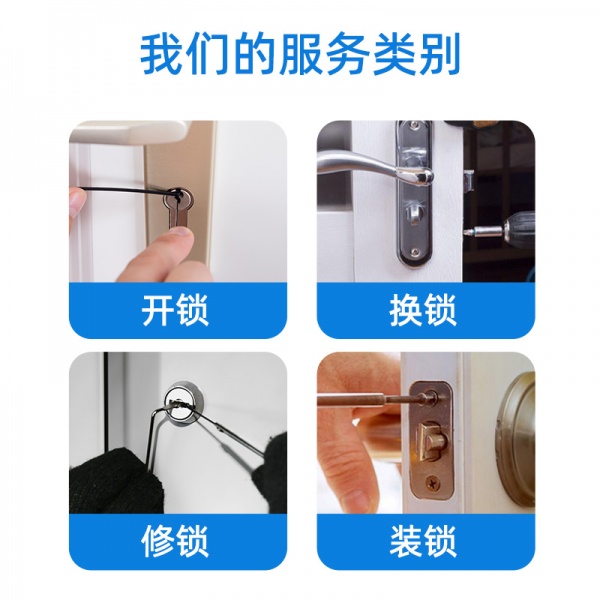 我们的服务类别

开锁

换锁

修锁

装锁