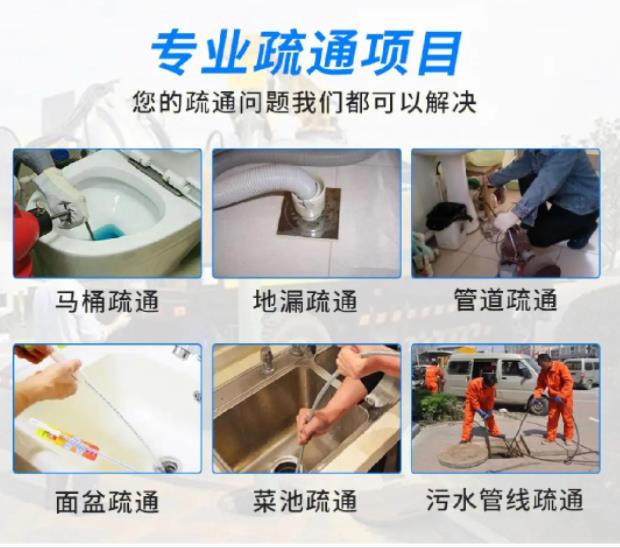 专业疏通项目

您的疏通问题我们都可以解决

马桶疏通

地漏疏通

管道疏通

面盆疏通

菜池疏通

污水管线疏通